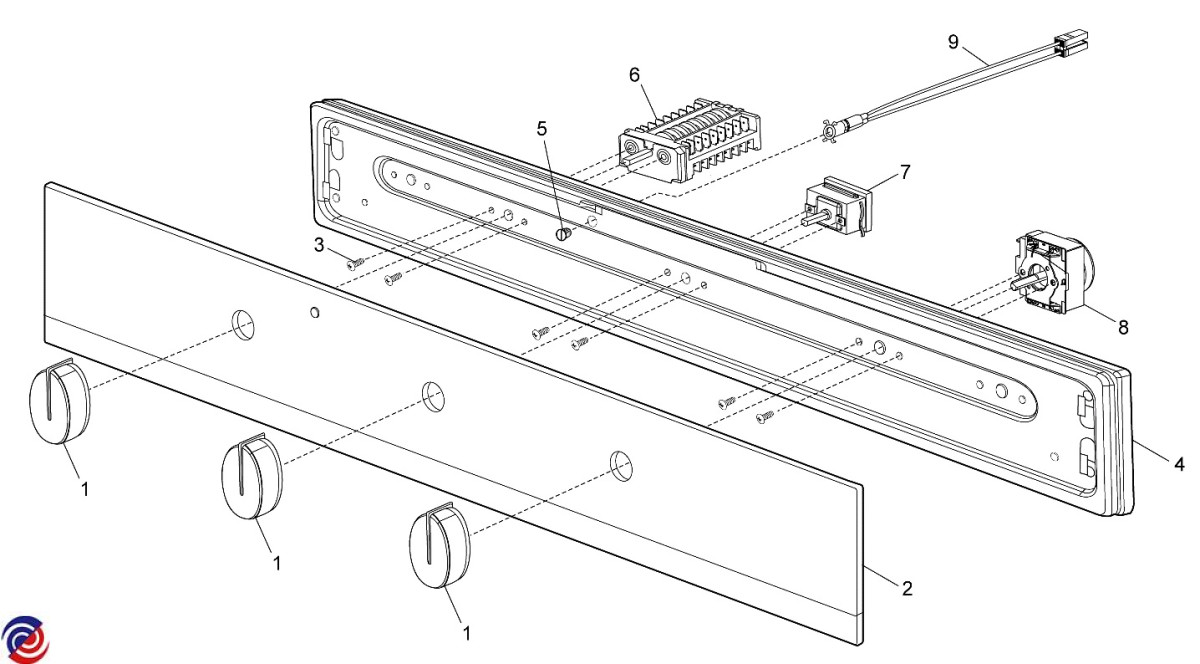 9
6
5
7
3
8
4
1
1
2
1